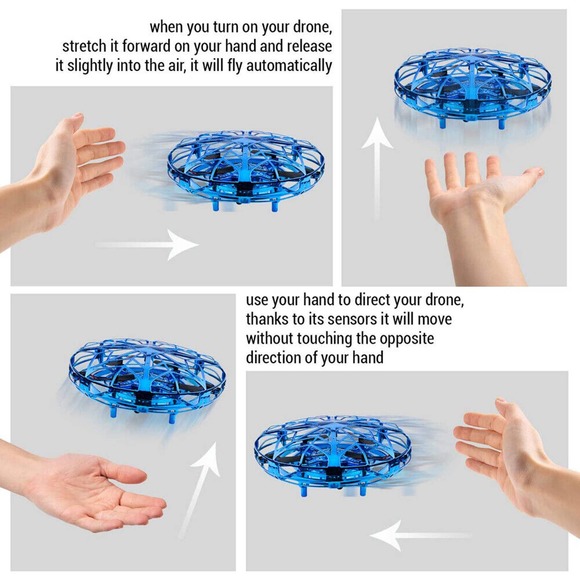 when you turn on your drone, stretch it forward on your hand and release it slightly into the air, it will fly automatically

use your hand to direct your drone, thanks to its sensors it will move without touching the opposite direction of your hand